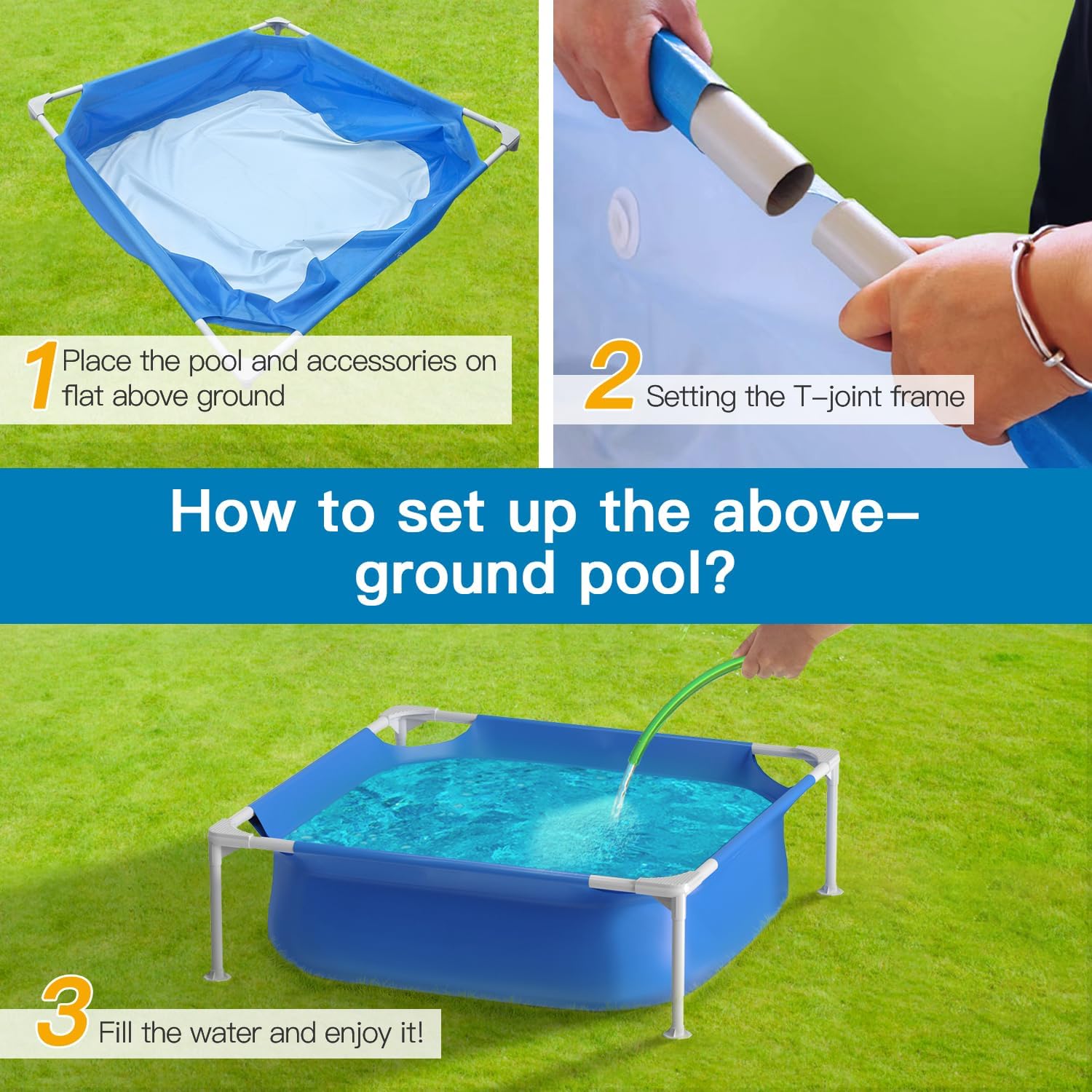 1 Place the pool and accessories on flat above ground

2 Setting the T-joint frame

How to set up the above-ground pool?

3 Fill the water and enjoy it!