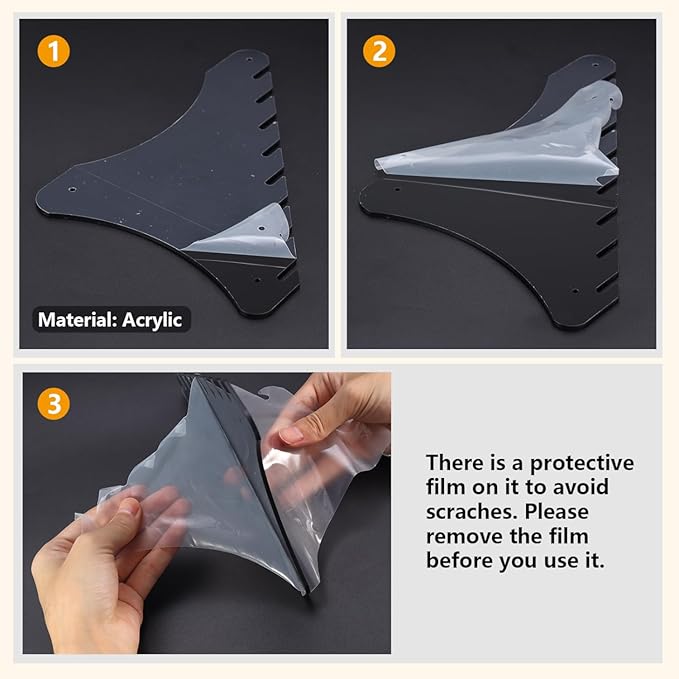 1

Material: Acrylic

2

3

There is a protective film on it to avoid scraches. Please remove the film before you use it.